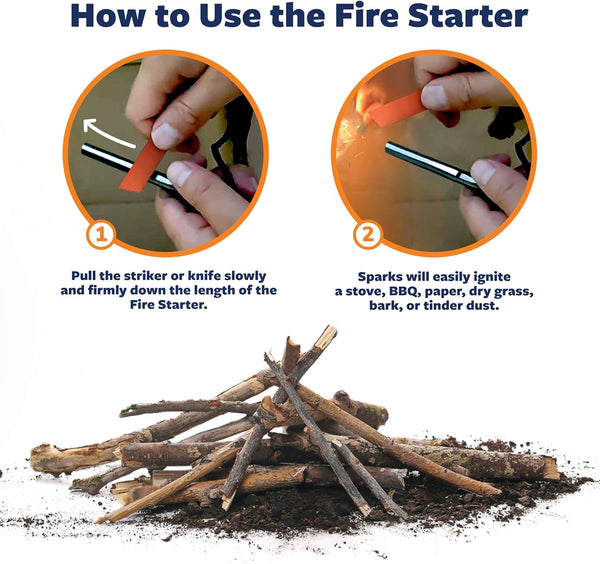 How to Use the Fire Starter

1

Pull the striker or knife slowly and firmly down the length of the Fire Starter.

2

Sparks will easily ignite a stove, BBQ, paper, dry grass, bark, or tinder dust.