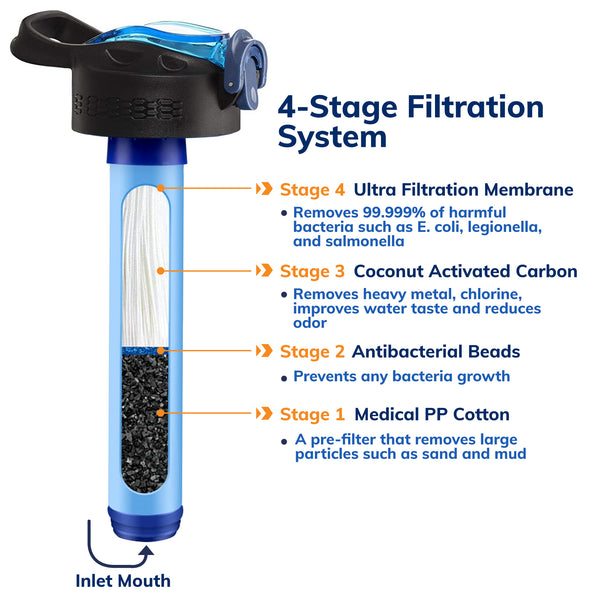 4-Stage Filtration System

Stage 4 Ultra Filtration Membrane

• Removes 99.999% of harmful bacteria such as E. coli, legionella, and salmonella

Stage 3 Coconut Activated Carbon

• Removes heavy metal, chlorine, improves water taste and reduces odor

Stage 2 Antibacterial Beads

• Prevents any bacteria growth

Stage 1 Medical PP Cotton

• A pre-filter that removes large particles such as sand and mud

Inlet Mouth