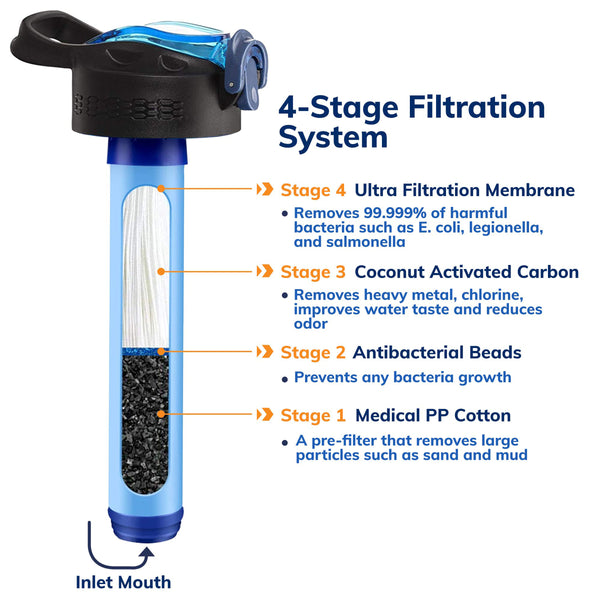 4-Stage Filtration System

Stage 4 Ultra Filtration Membrane

• Removes 99.999% of harmful bacteria such as E. coli, legionella, and salmonella

Stage 3 Coconut Activated Carbon

• Removes heavy metal, chlorine, improves water taste and reduces odor

Stage 2 Antibacterial Beads

• Prevents any bacteria growth

Stage 1 Medical PP Cotton

• A pre-filter that removes large particles such as sand and mud

Inlet Mouth